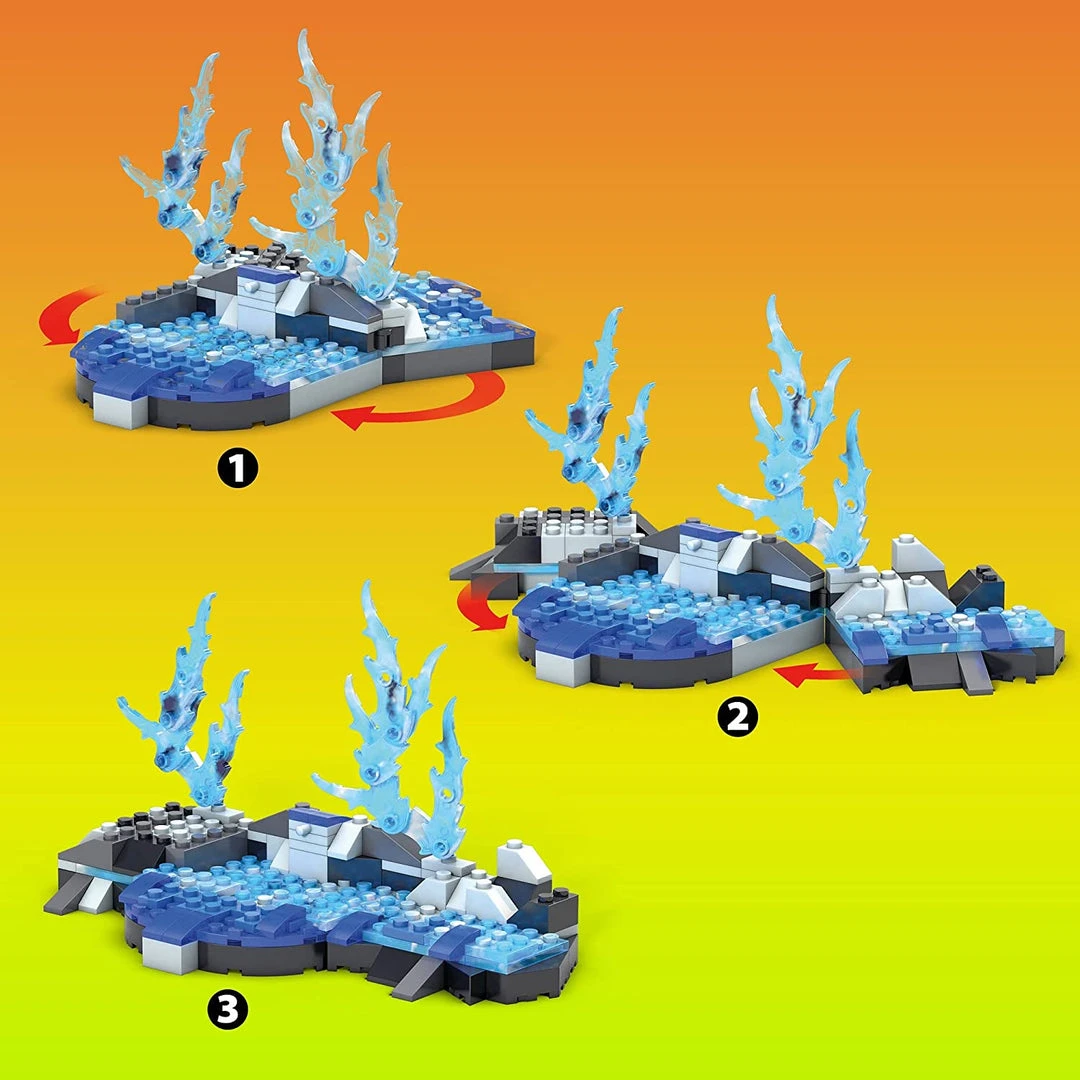 1

2

3